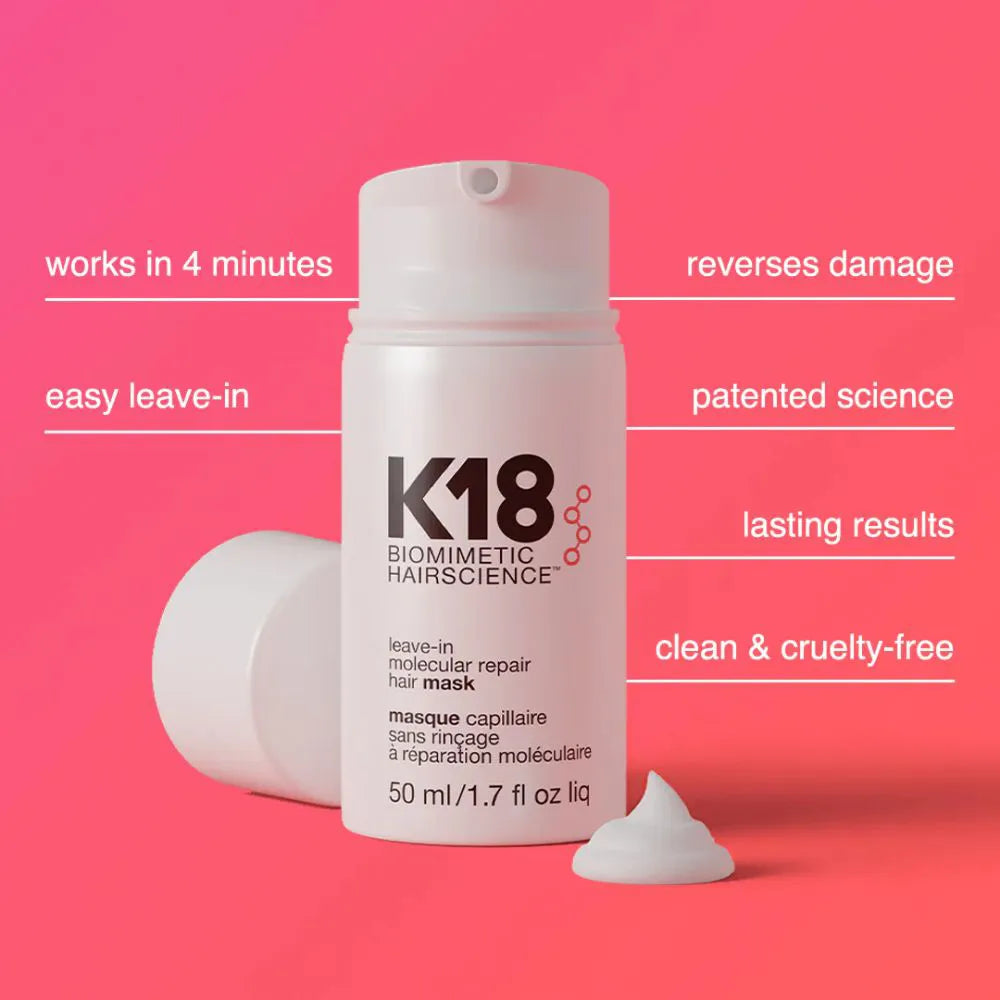 works in 4 minutes

easy leave-in

reverses damage

patented science

lasting results

clean & cruelty-free

K18
BIOMIMETIC HAIRSCIENCE™

leave-in molecular repair hair mask

masque capillaire sans rinçage à réparation moléculaire

50 ml/1.7 fl oz liq